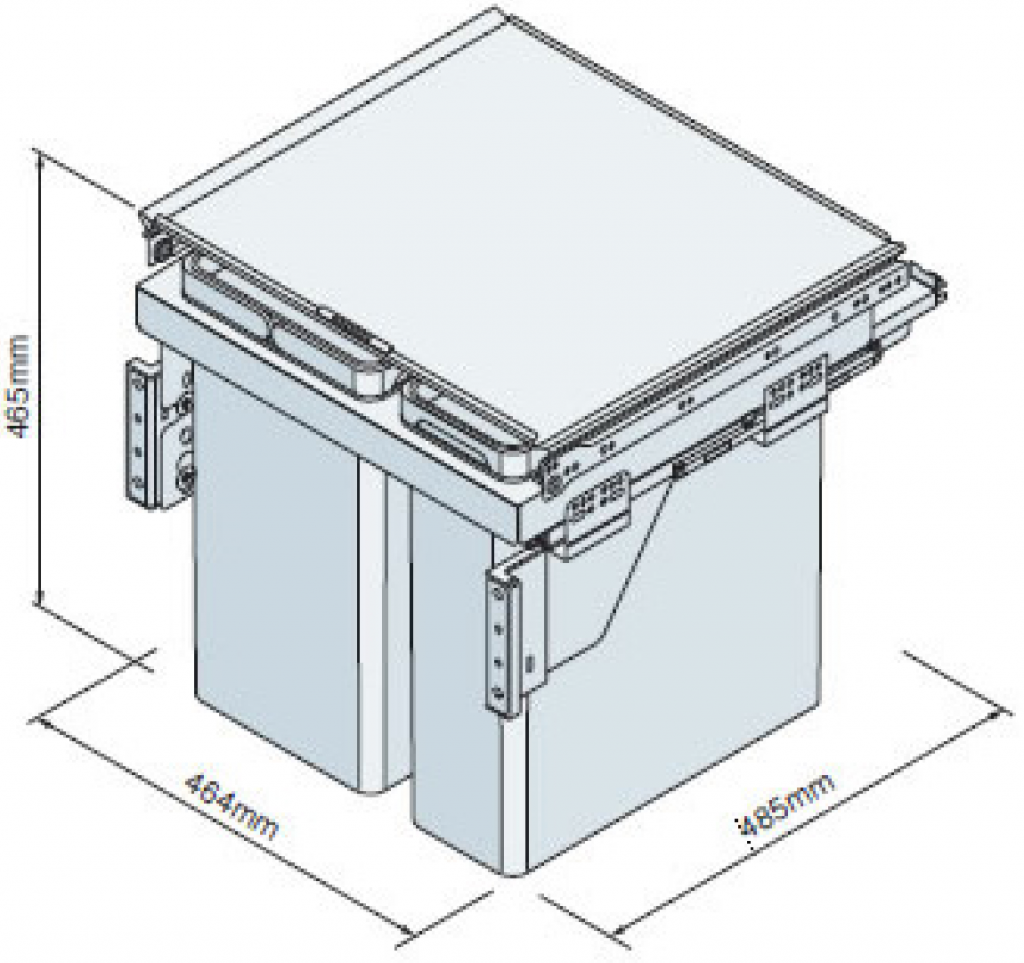 465mm

464mm

485mm